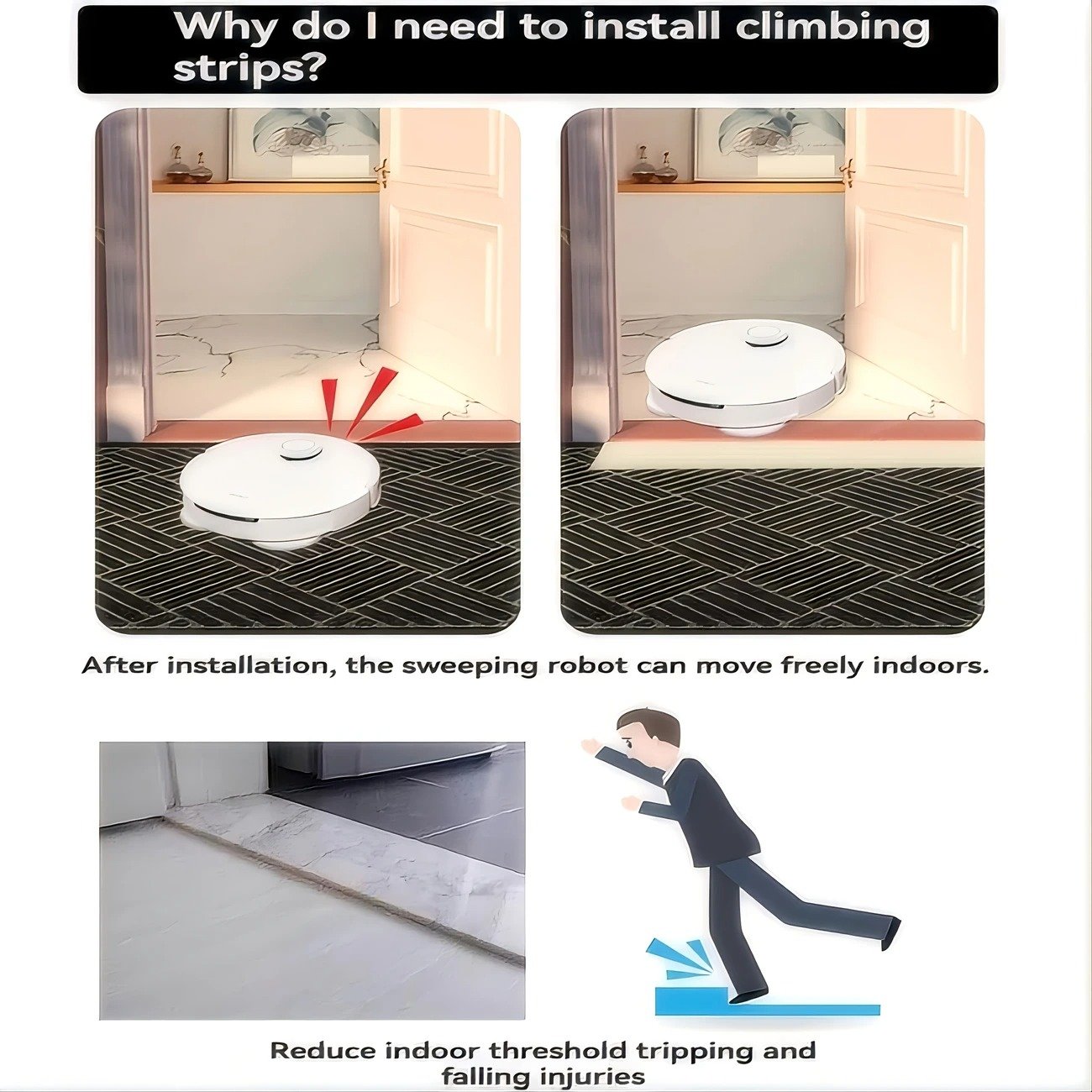 Why do I need to install climbing strips?

After installation, the sweeping robot can move freely indoors.

Reduce indoor threshold tripping and falling injuries